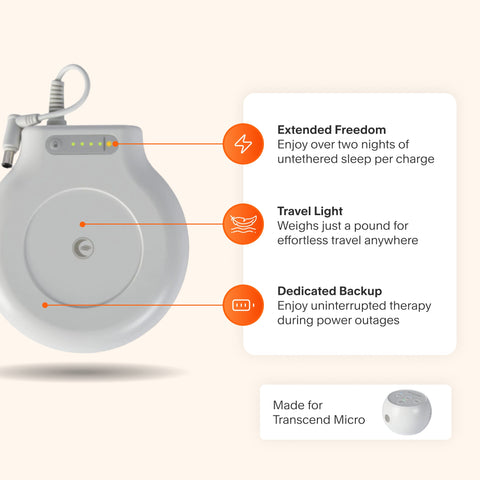 Extended Freedom
Enjoy over two nights of untethered sleep per charge

Travel Light
Weighs just a pound for effortless travel anywhere

Dedicated Backup
Enjoy uninterrupted therapy during power outages

Made for Transcend Micro