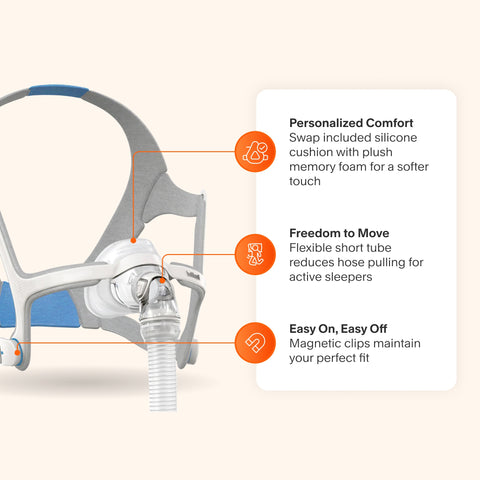 Personalized Comfort
Swap included silicone cushion with plush memory foam for a softer touch

Freedom to Move
Flexible short tube reduces hose pulling for active sleepers

Easy On, Easy Off
Magnetic clips maintain your perfect fit