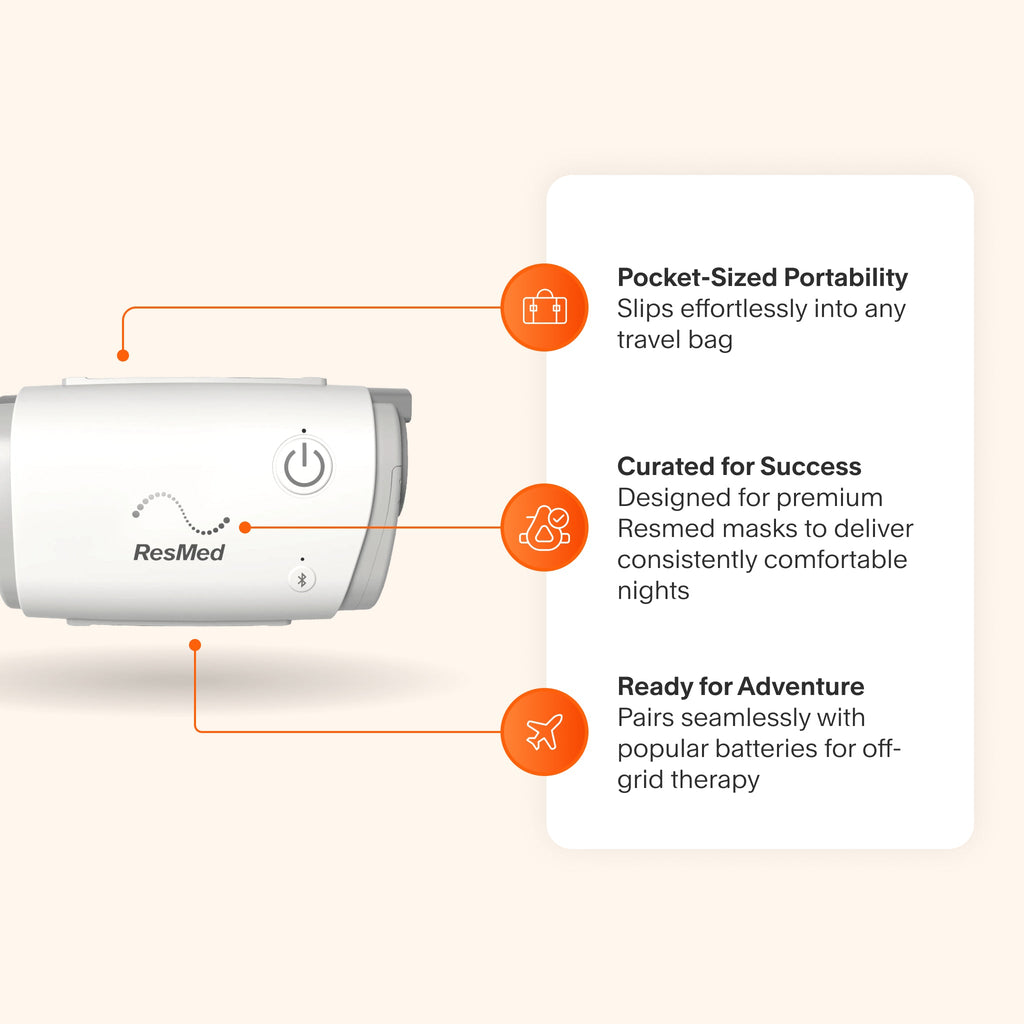 ResMed

Pocket-Sized Portability
Slips effortlessly into any travel bag

Curated for Success
Designed for premium Resmed masks to deliver consistently comfortable nights

Ready for Adventure
Pairs seamlessly with popular batteries for off-grid therapy