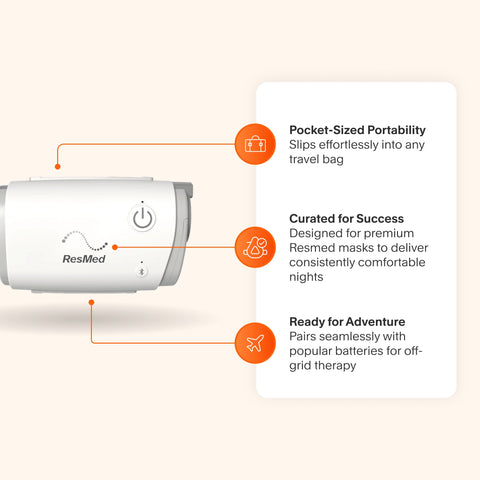 ResMed

Pocket-Sized Portability
Slips effortlessly into any travel bag

Curated for Success
Designed for premium Resmed masks to deliver consistently comfortable nights

Ready for Adventure
Pairs seamlessly with popular batteries for off-grid therapy