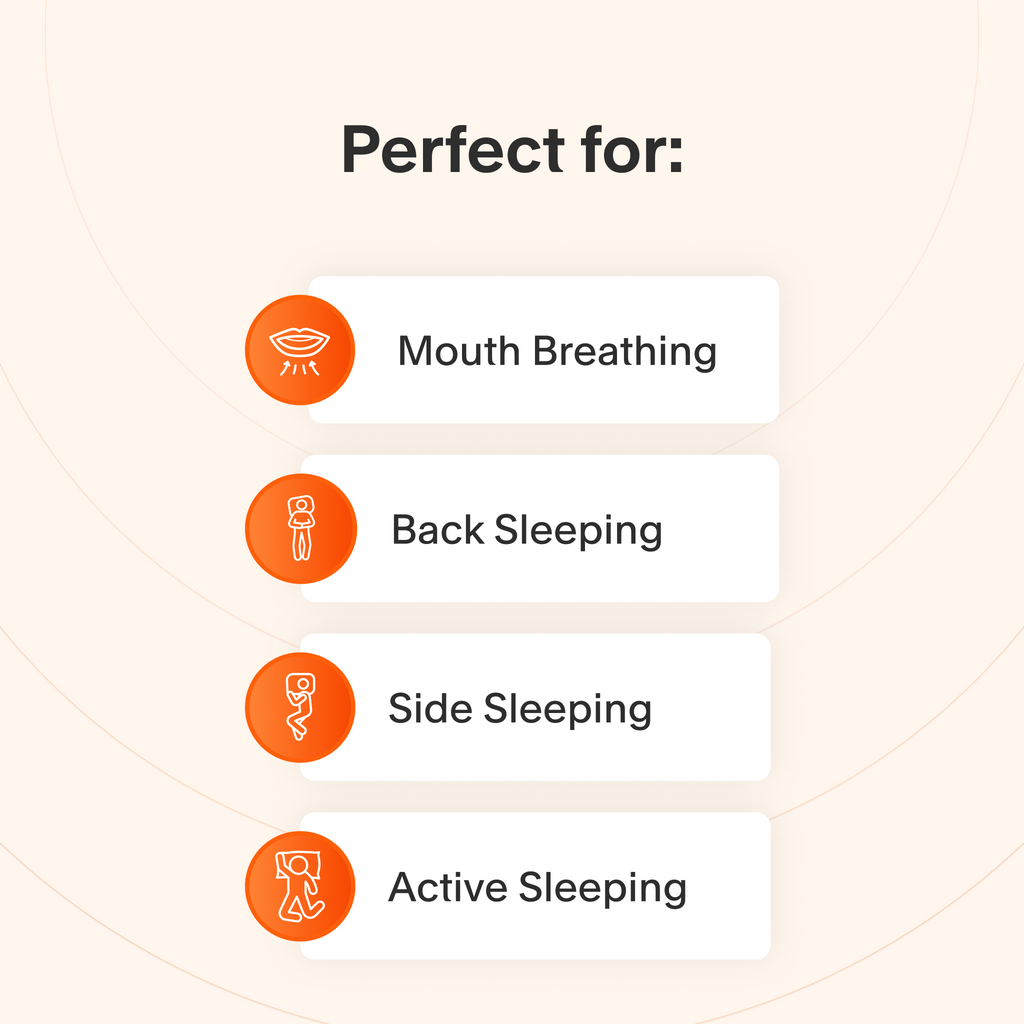 Perfect for:

Mouth Breathing

Back Sleeping

Side Sleeping

Active Sleeping