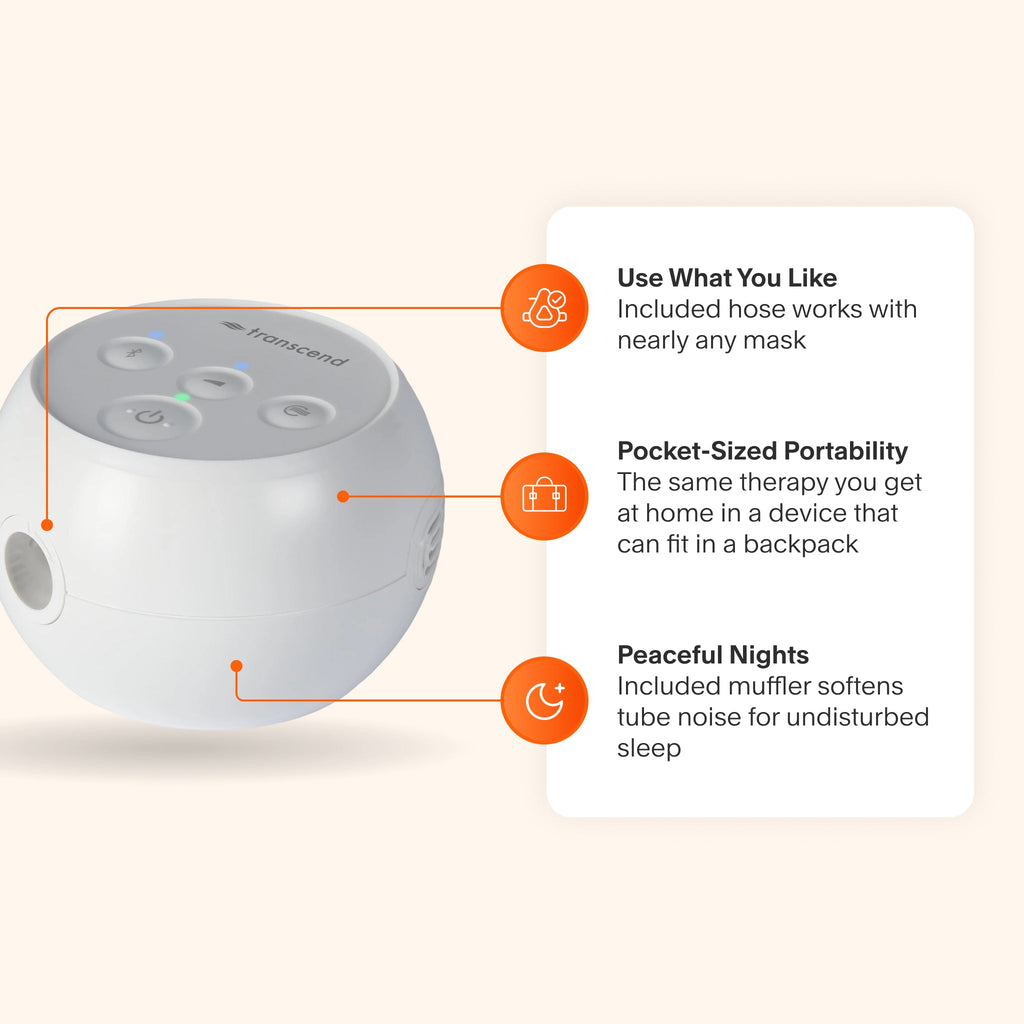 transcend

Use What You Like
Included hose works with nearly any mask

Pocket-Sized Portability
The same therapy you get at home in a device that can fit in a backpack

Peaceful Nights
Included muffler softens tube noise for undisturbed sleep